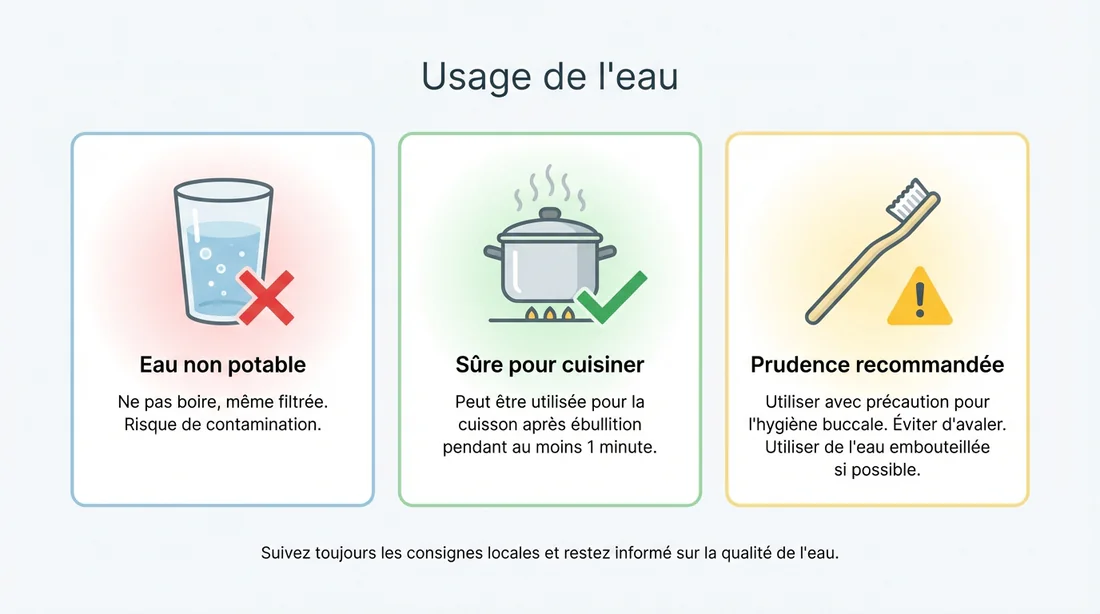 Usage de l'eau

Eau non potable

Ne pas boire, même filtrée. Risque de contamination.

Sûre pour cuisiner

Peut être utilisée pour la cuisson après ébullition pendant au moins 1 minute.

Prudence recommandée

Utiliser avec précaution pour l'hygiène buccale. Éviter d'avaler. Utiliser de l'eau embouteillée si possible.

Suivez toujours les consignes locales et restez informé sur la qualité de l'eau.